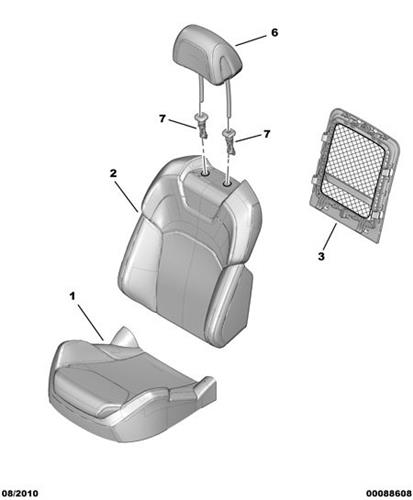 6

7

7

2

3

1

08/2010

00088608