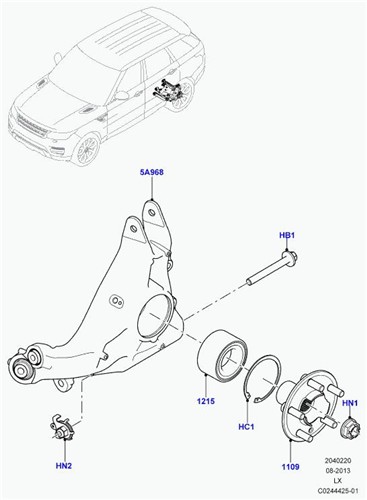 5A968

HB1

1215

HC1

HN1

HN2

1109

2040220
08-2013
LX
C0244425-01