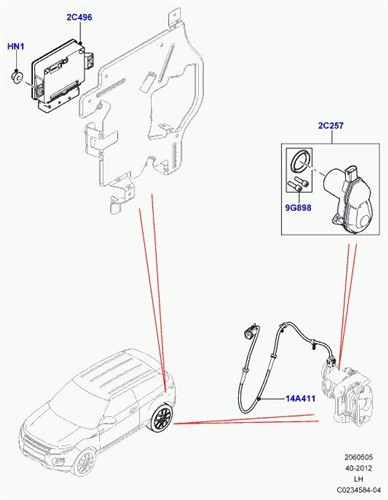 2C496

HN1

2C257

9G898

14A411

2060505
40-2012
LH
C0234584-04