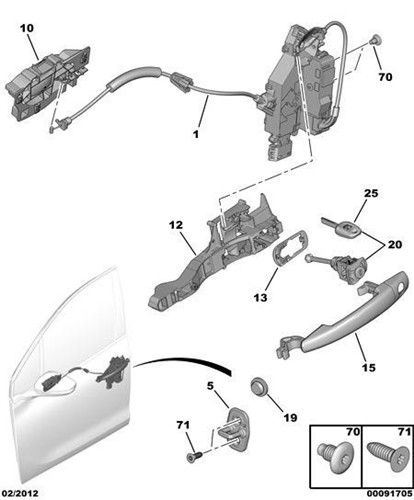 10
70
1
25
12
20
13
15
5
19
71
70
71
02/2012
00091705