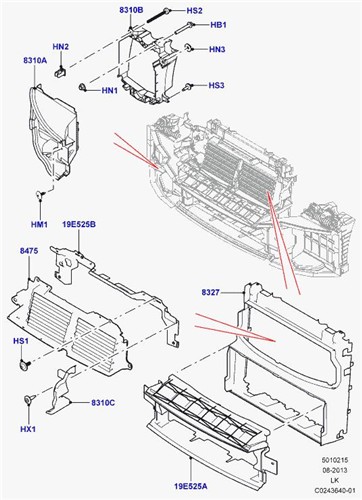 8310B
HS2
HB1
HN2
HN3
8310A
HN1
HS3
HM1
19E525B
8475
8327
HS1
8310C
HX1
19E525A
5010215
08-2013
LK
C0243640-01