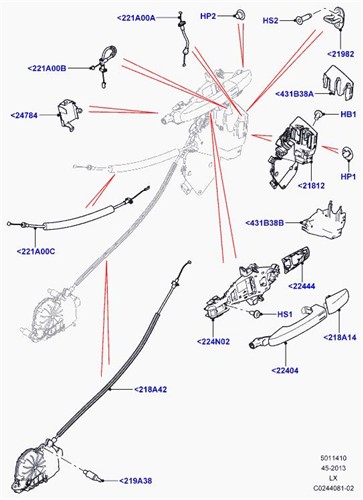 <221A00A
HP2
HS2
<21982
<221A00B
<431B38A
<24784
HB1
HP1
<21812
<431B38B
<221A00C
<22444
HS1
<224N02
<218A14
<22404
<218A42
<219A38
5011410
45-2013
LX
C0244081-02