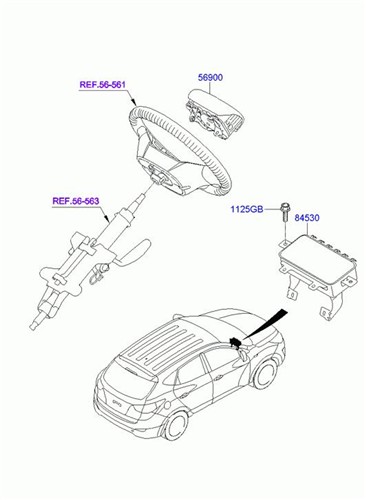 REF.56-561

56900

REF.56-563

1125GB

84530