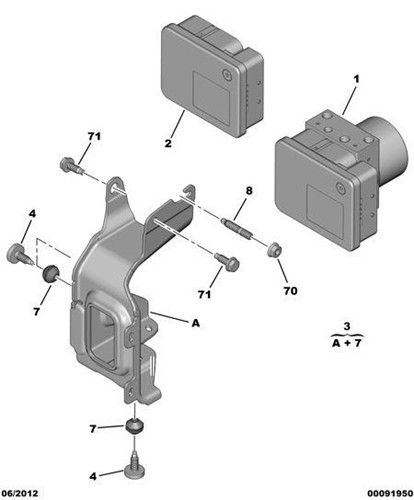 1

2

71

8

4

71

70

7

A

3
A + 7

7

4

06/2012

00091950