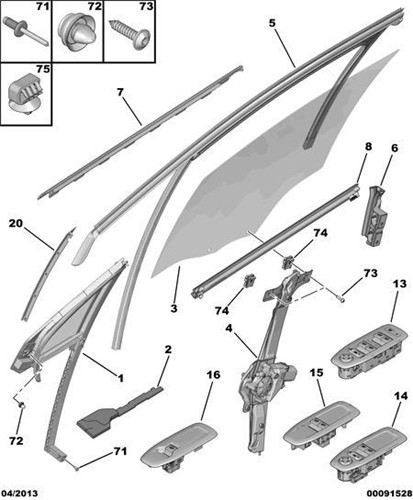 71
72
73
75
5
7
8
6
20
74
73
13
3
74
4
2
1
16
15
14
72
71
04/2013
00091528