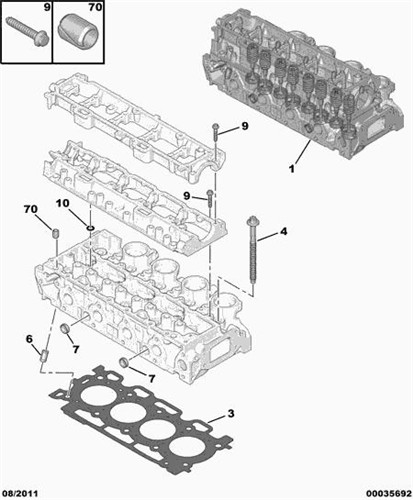 9
70
9
1
9
70
10
4
6
7
7
3
08/2011
00035692