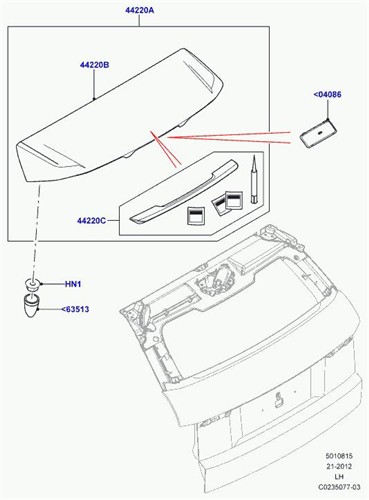 44220A

44220B

<04086

44220C

HN1

<63513

5010815
21-2012
LH
C0235077-03