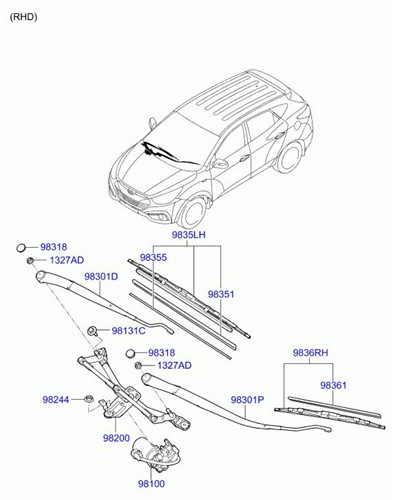 (RHD)

9835LH
98318
1327AD
98355
98301D
98351
98131C
98318
1327AD
9836RH
98361
98244
98301P
98200
98100