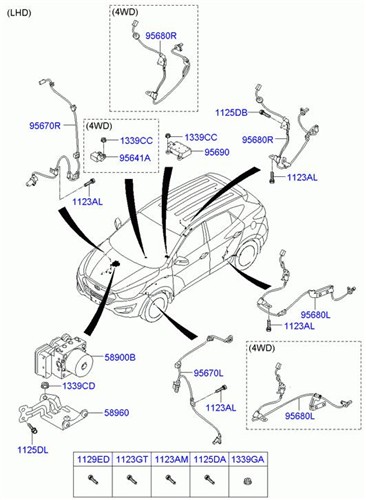 (LHD)

(4WD)
95680R

95670R

(4WD)
1339CC
95641A

1339CC
95690

1125DB
95680R
1123AL

1123AL

95680L
1123AL

58900B
1339CD
58960
1125DL

95670L
1123AL

(4WD)
95680L

| 1129ED | 1123GT | 1123AM | 1125DA | 1339GA |
|---|---|---|---|---|
| | | | | |