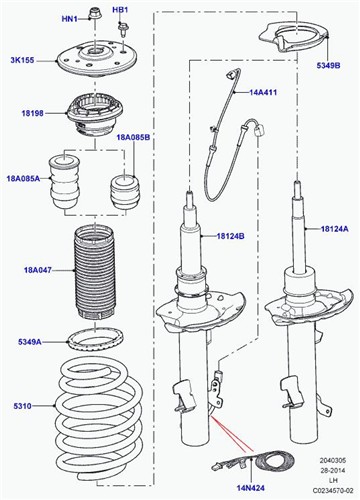 HN1
HB1
3K155
5349B
14A411
18198
18A085B
18A085A
18124B
18124A
18A047
5349A
5310
14N424
2040305
28-2014
LH
C0234570-02