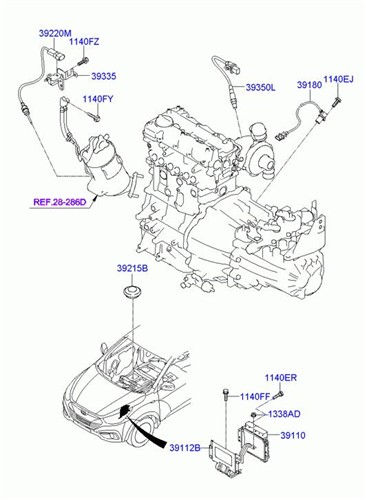 39220M
1140FZ
39335
1140FY
39350L
39180
1140EJ
REF.28-286D
39215B
1140ER
1140FF
1338AD
39110
39112B