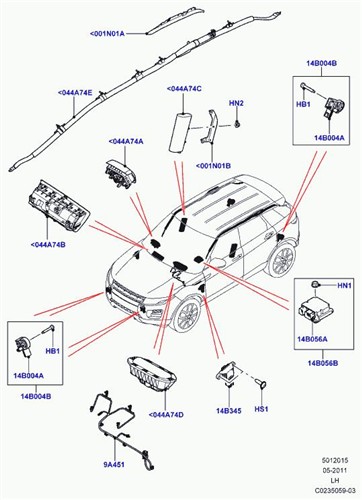 <001N01A

<044A74E

<044A74C

HN2

14B004B

HB1

14B004A

<044A74A

<001N01B

<044A74B

HN1

14B056A

14B056B

HB1

14B004A

14B004B

<044A74D

14B345

HS1

9A451

5012015
05-2011
LH
C0235059-03