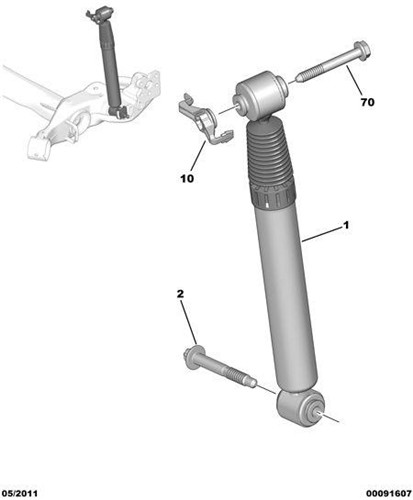 70

10

1

2

05/2011

00091607