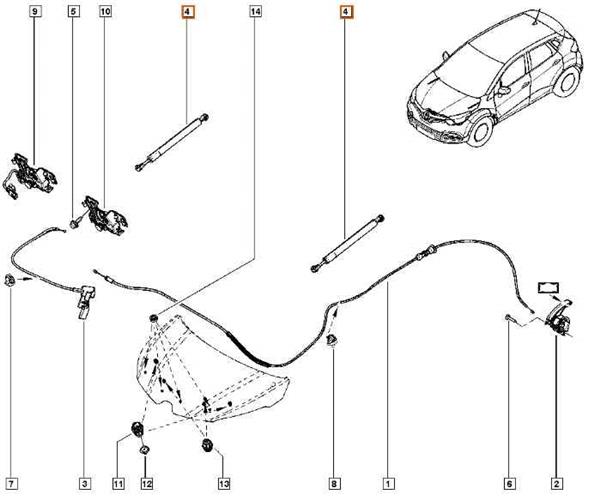 9
5
10
4
14
4
7
3
11
12
13
8
1
6
2