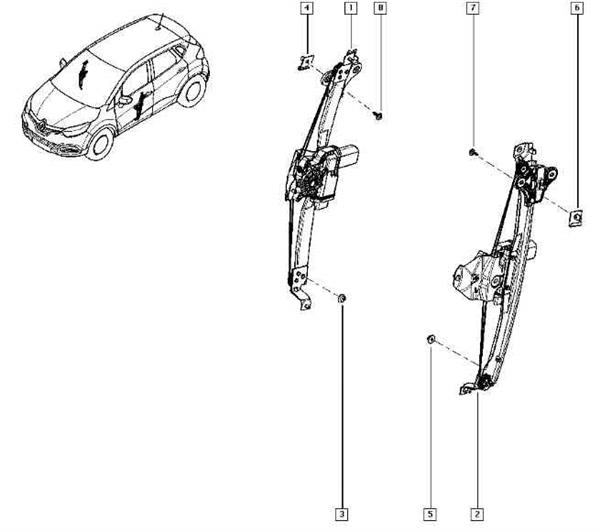 4
1
8
7
6
3
5
2