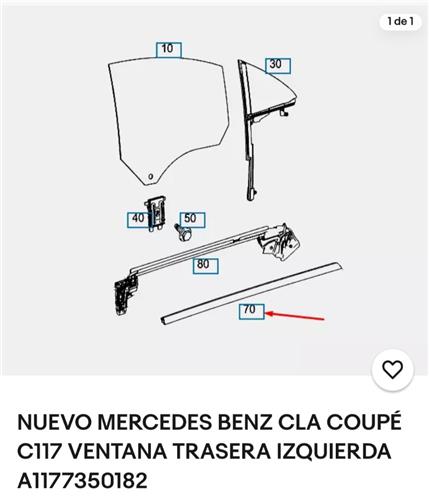 1 de 1

10

30

40

50

80

70

NUEVO MERCEDES BENZ CLA COUPÉ C117 VENTANA TRASERA IZQUIERDA A1177350182