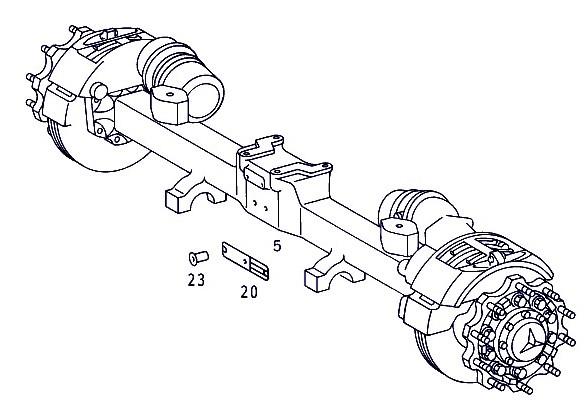 5

23

20