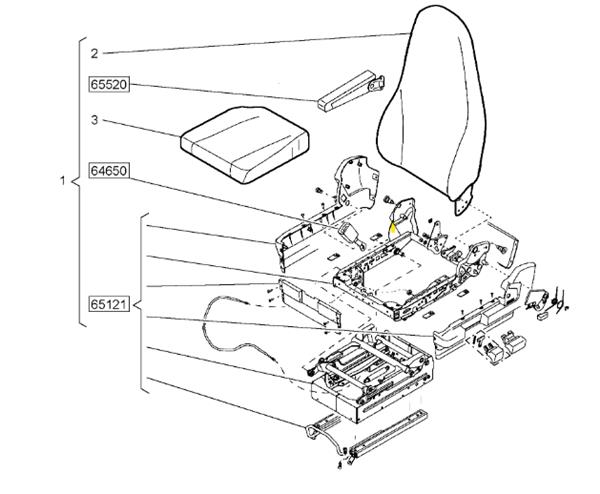 2
65520
3
1
64650
65121