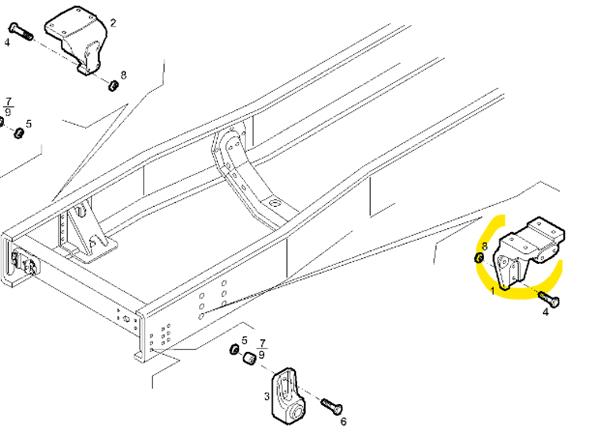 4
2
8
$\frac{7}{9}$
5
8
1
4
5
$\frac{7}{9}$
3
6