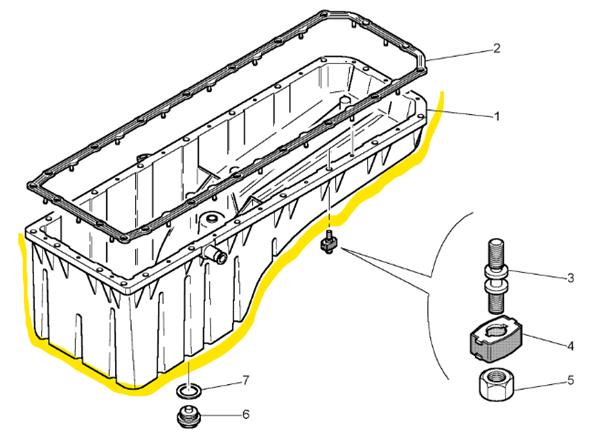 2
1
3
4
5
7
6