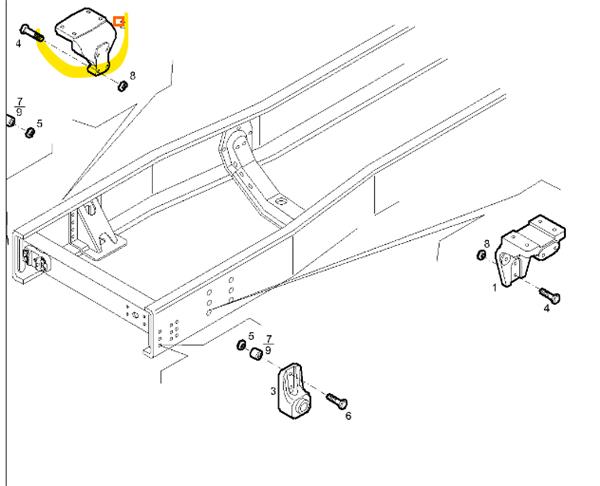 4
8
$\frac{7}{9}$
5
8
1
4
5
$\frac{7}{9}$
3
6