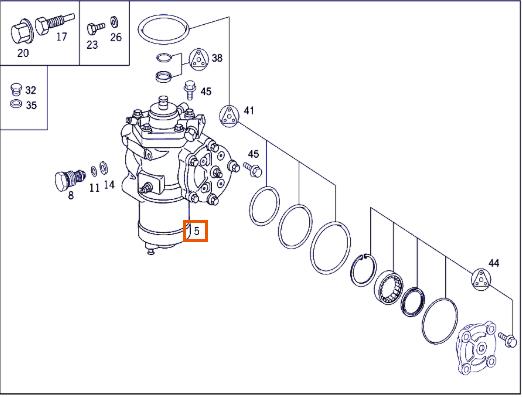 20
17
23
26
32
35
38
45
41
45
8
11
14
5
44