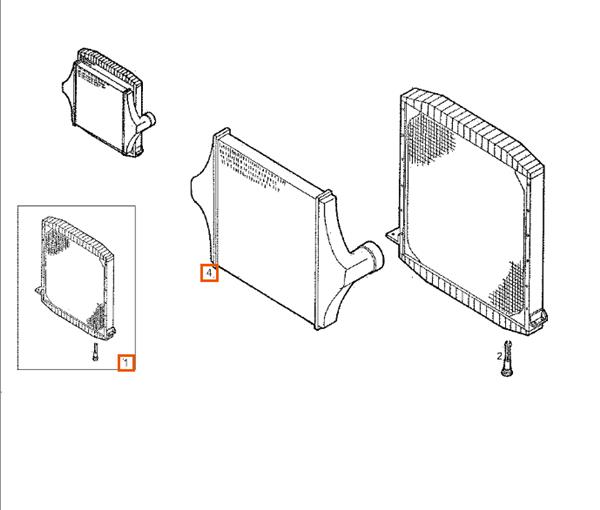 4

1

2