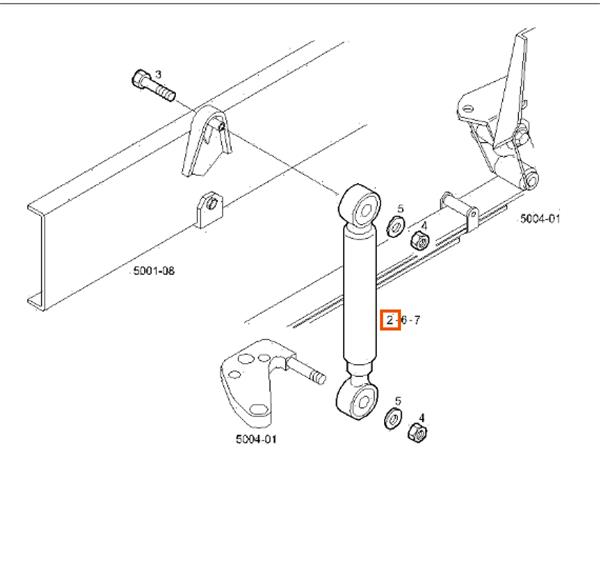 3
5
4
5004-01
5001-08
2 - 6 - 7
5
4
5004-01