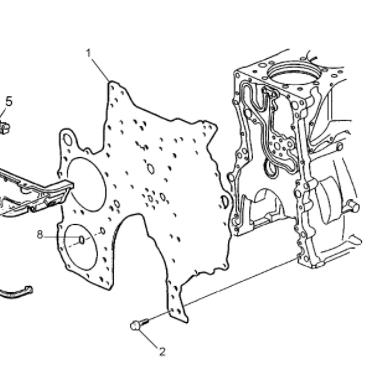 1
5
8
2