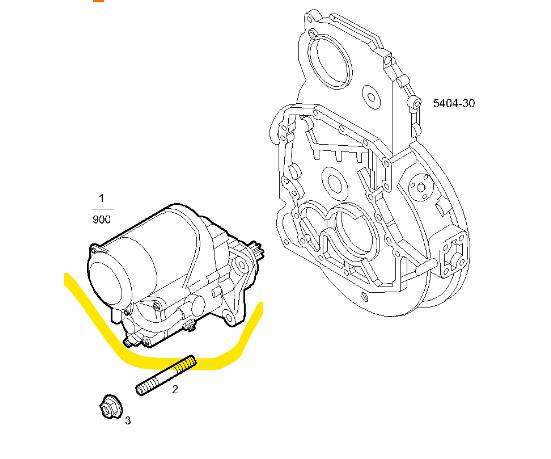 5404-30

1
900

2

3