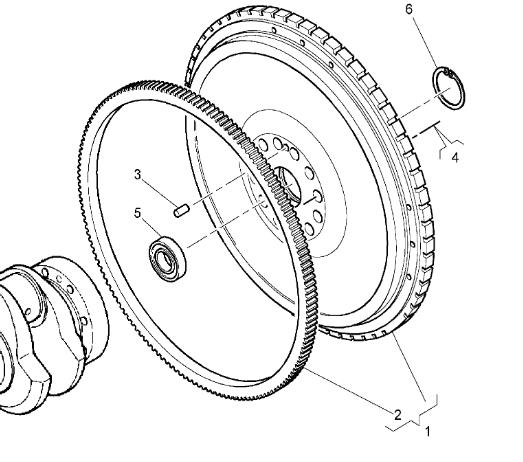 6
4
3
5
2
1