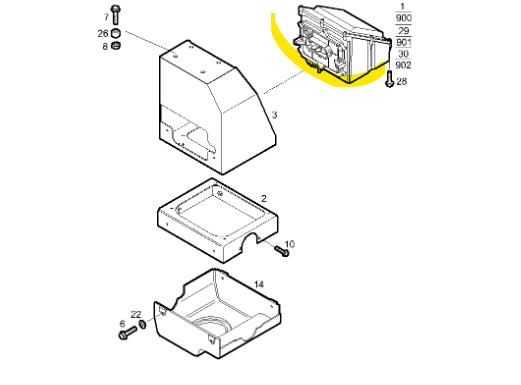 7
26
8
1
900
29
901
30
902
28
3
2
10
14
22
6