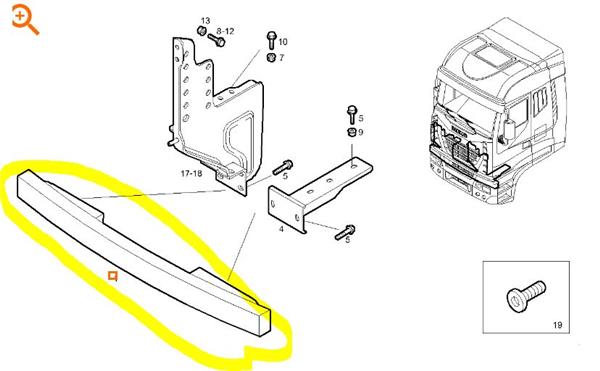 13
8-12
10
7
5
9
17-18
5
4
5
19