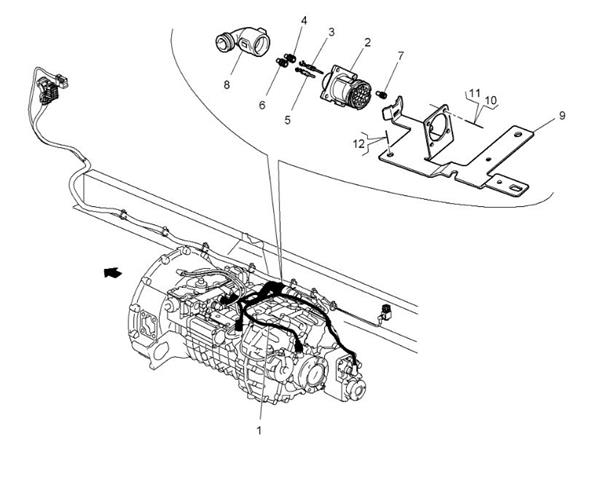 4
3
2
7
8
6
5
11
10
9
12
1