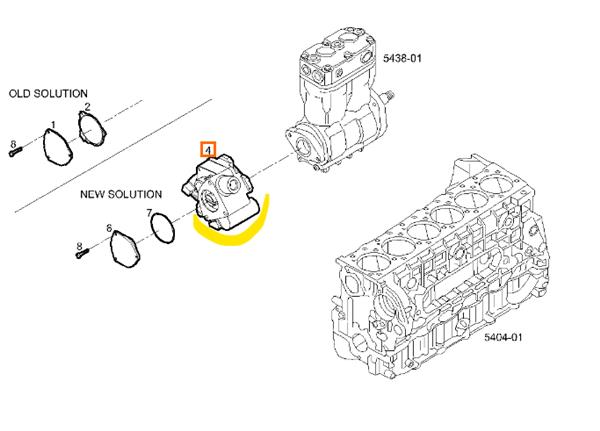 5438-01

OLD SOLUTION

2

1

8

4

NEW SOLUTION

7

6

8

5404-01