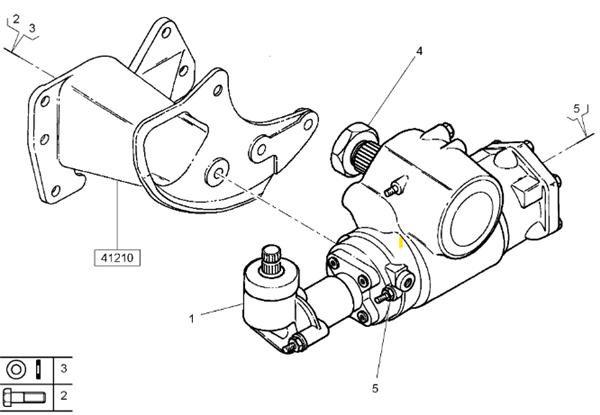 2
3
4
5
41210
1
5
3
2