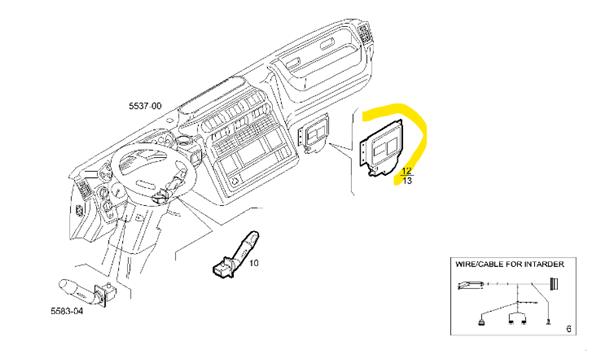 5537-00

12
13

10

5583-04

WIRE/CABLE FOR INTARDER

6