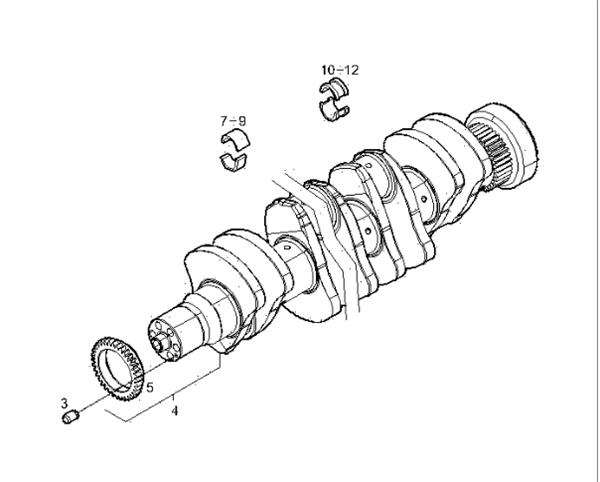 10÷12

7÷9

5

3

4