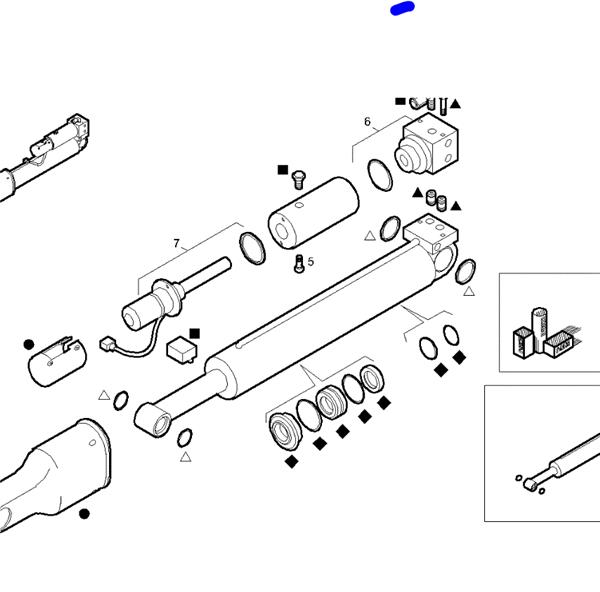 6

7

5