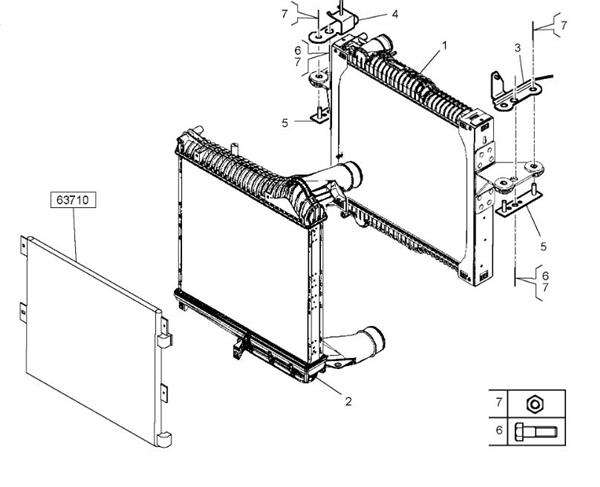 7
4
7
6
7
1
3
5
63710
5
6
7
2
7
6