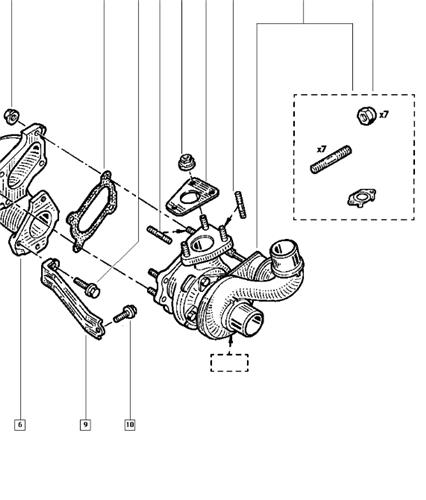 x7
x7
6
9
10