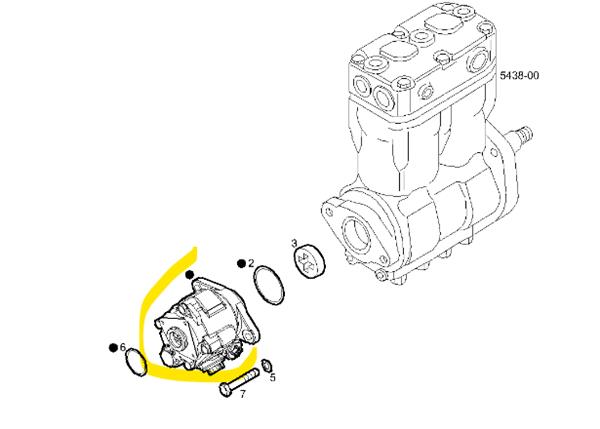 5438-00

3

2

6

5

7