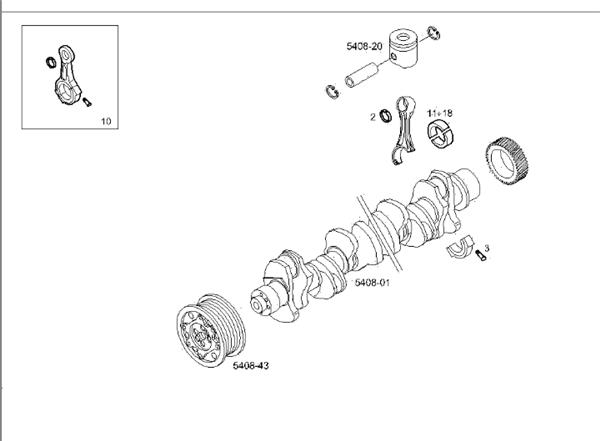 10

5408-20

2

11÷18

3

5408-01

5408-43