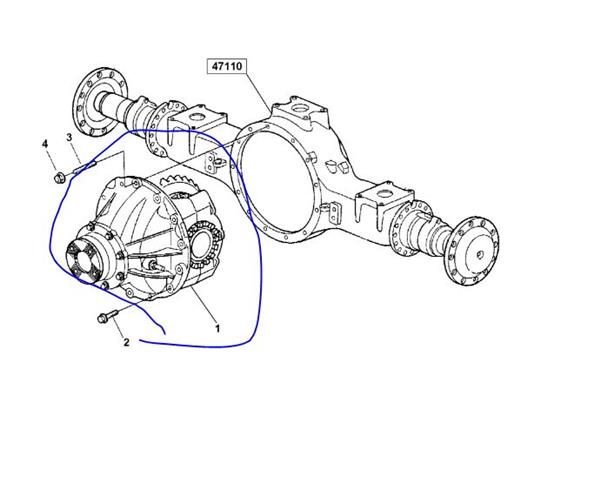 47110

4

3

1

2