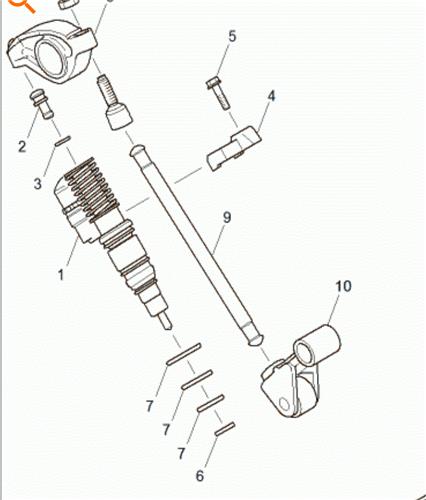 5
4
2
3
9
1
10
7
7
7
6