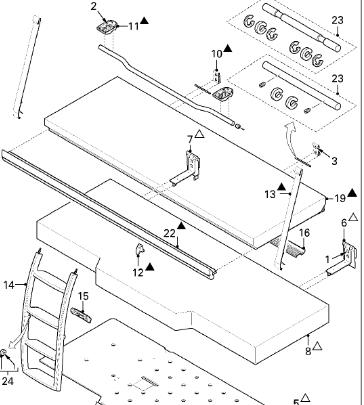 2
11 ▲
23
10 ▲
23
7 △
3
13 ▲
19 ▲
6 △
22 ▲
16
1
12 ▲
14
15
8 △
24
5 △