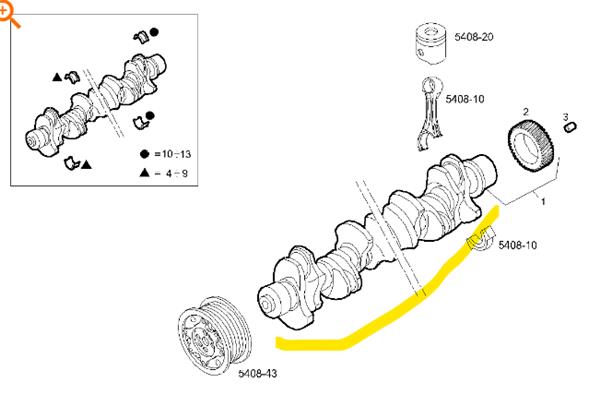 ● =10÷13
▲ = 4÷9

5408-20

5408-10

2

3

1

5408-10

5408-43