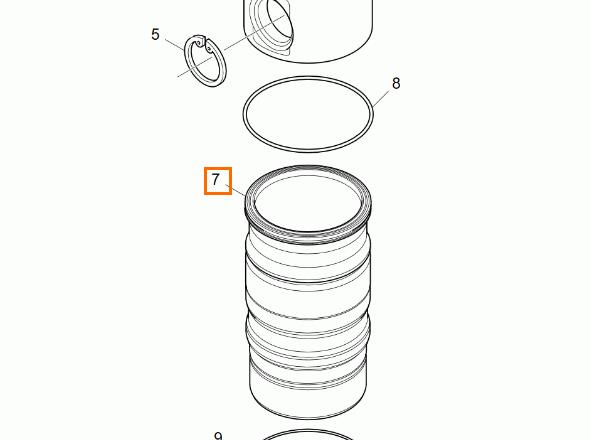 5
8
7
9