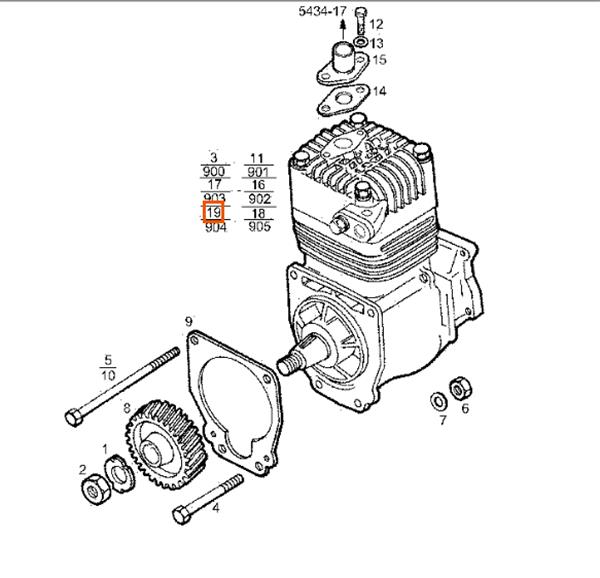 5434-17
12
13
15
14

3
900
17
903
19
904

11
901
16
902
18
905

9
5
10
8
1
2
4
7
6