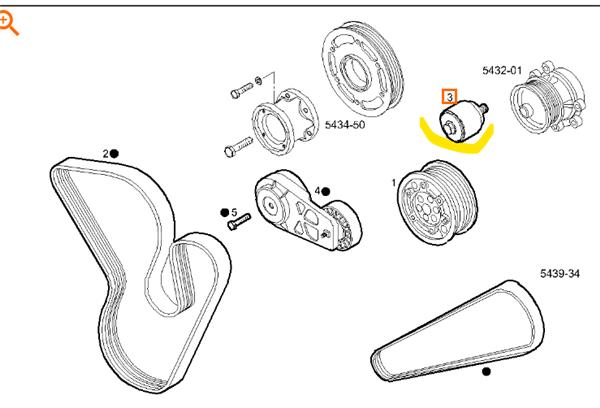 5432-01

3

5434-50

2

4

1

5

5439-34